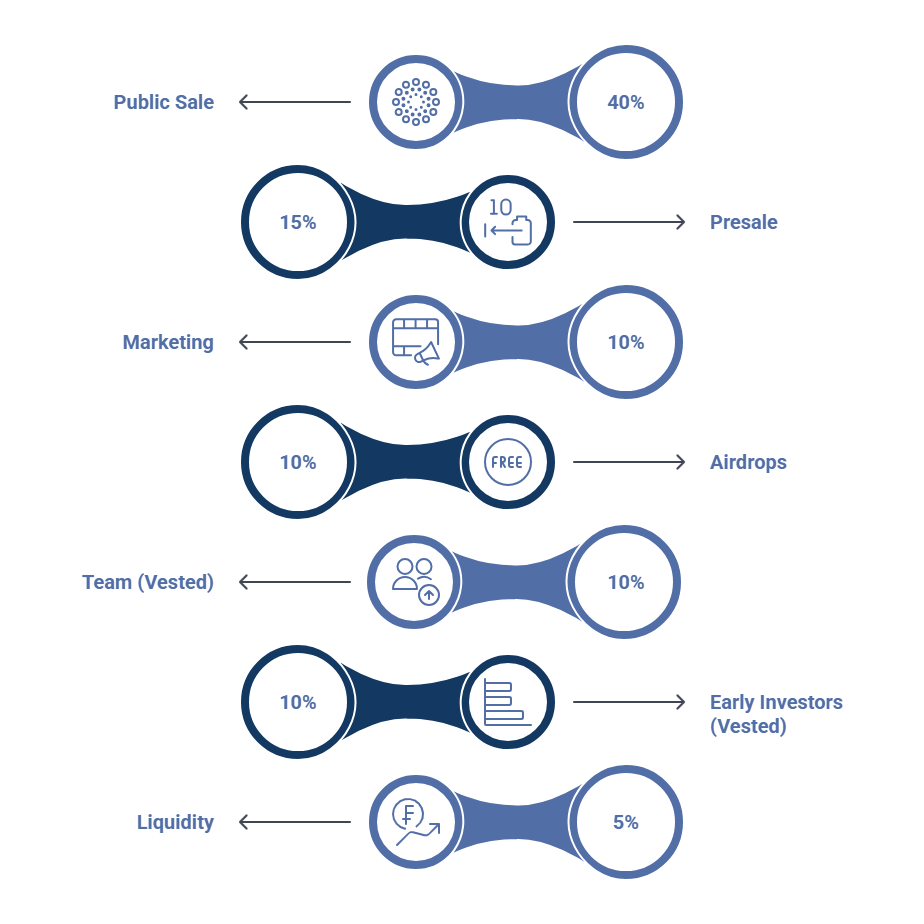 Public Sale
40%

15%
10
Presale

Marketing
10%

10%
FREE
Airdrops

Team (Vested)
10%

10%
Early Investors (Vested)

Liquidity
5%