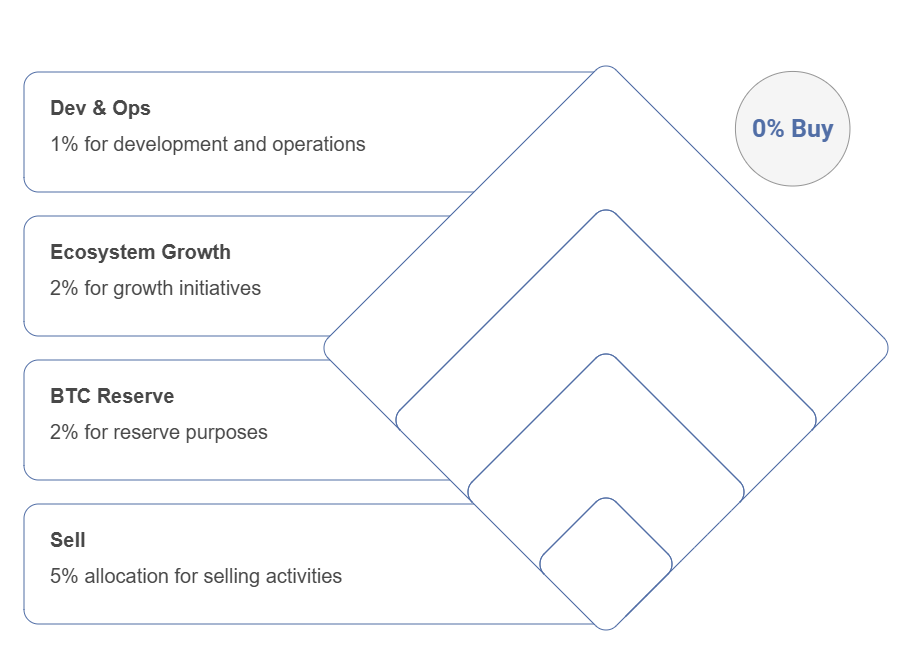 Dev & Ops
1% for development and operations

0% Buy

Ecosystem Growth
2% for growth initiatives

BTC Reserve
2% for reserve purposes

Sell
5% allocation for selling activities